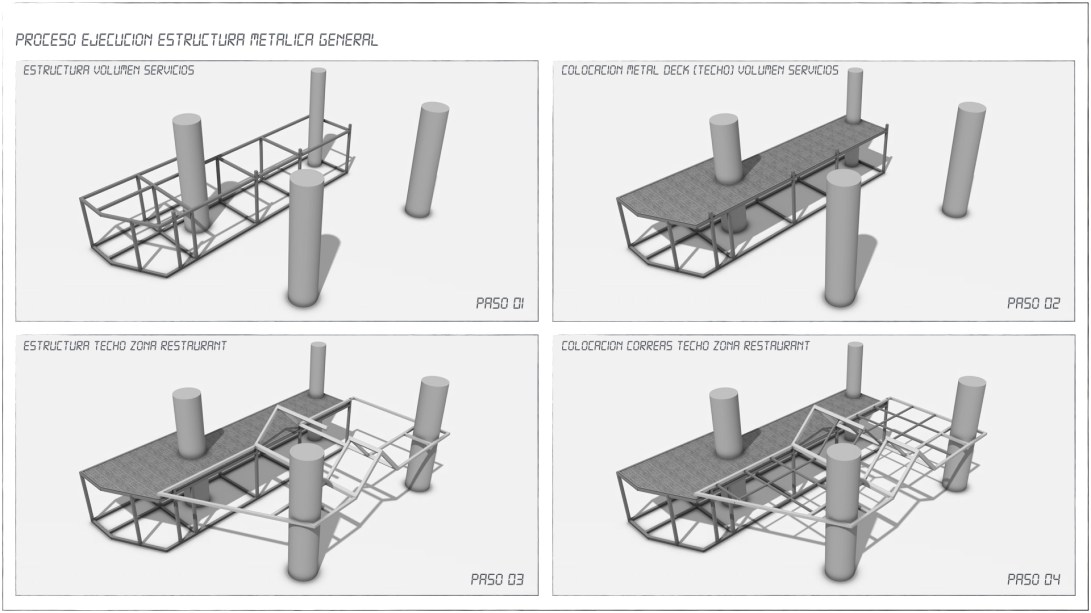 PROCESO EJECUCION ESTRUCTURA METALICA GENERAL

ESTRUCTURA VOLUMEN SERVICIOS

PASO 01

COLOCACION METAL DECK (TECHO) VOLUMEN SERVICIOS

PASO 02

ESTRUCTURA TECHO ZONA RESTAURANT

PASO 03

COLOCACION CORREAS TECHO ZONA RESTAURANT

PASO 04